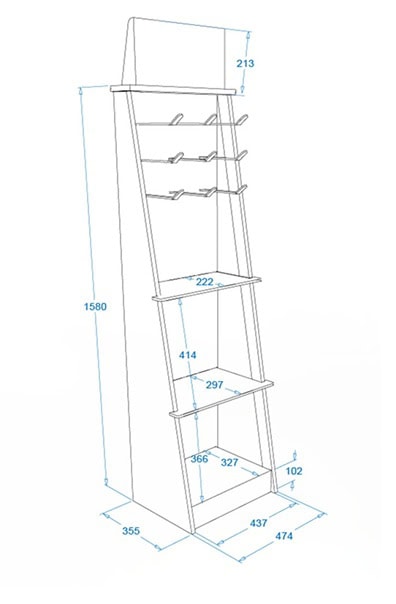 213
1580
222
414
297
366
327
102
355
437
474